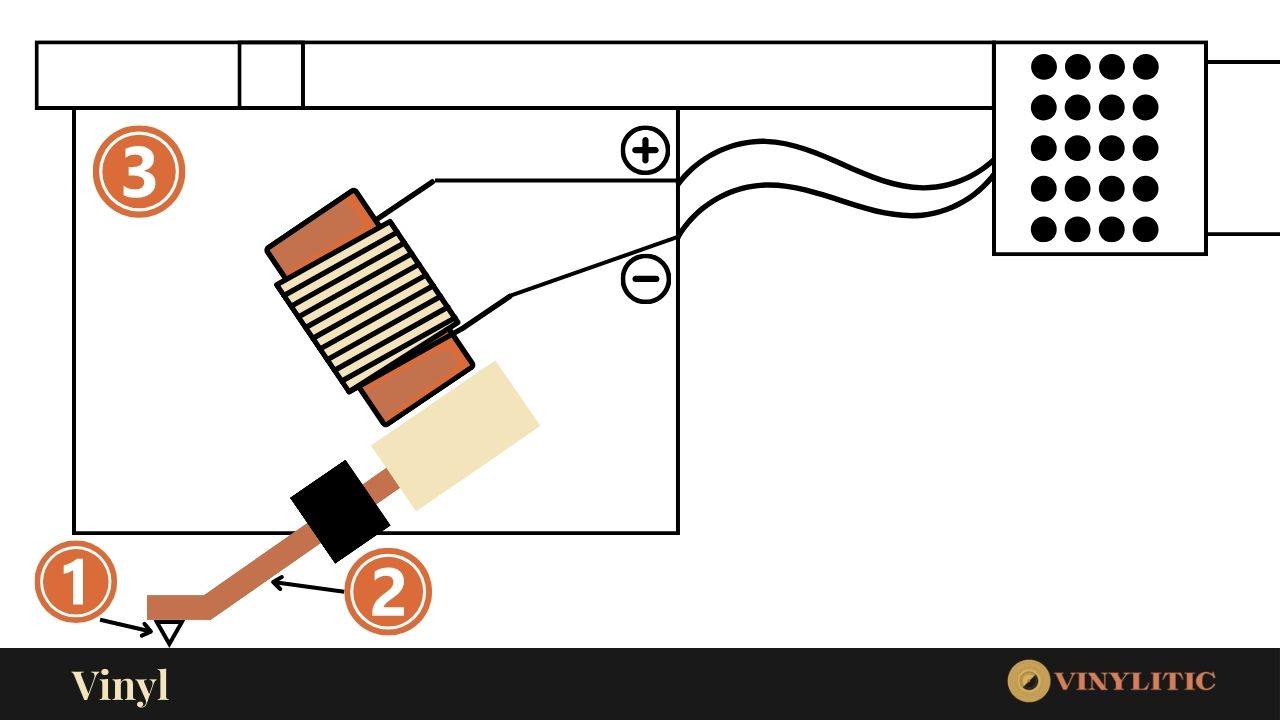 3
+
−
1
2
Vinyl
VINYLITIC